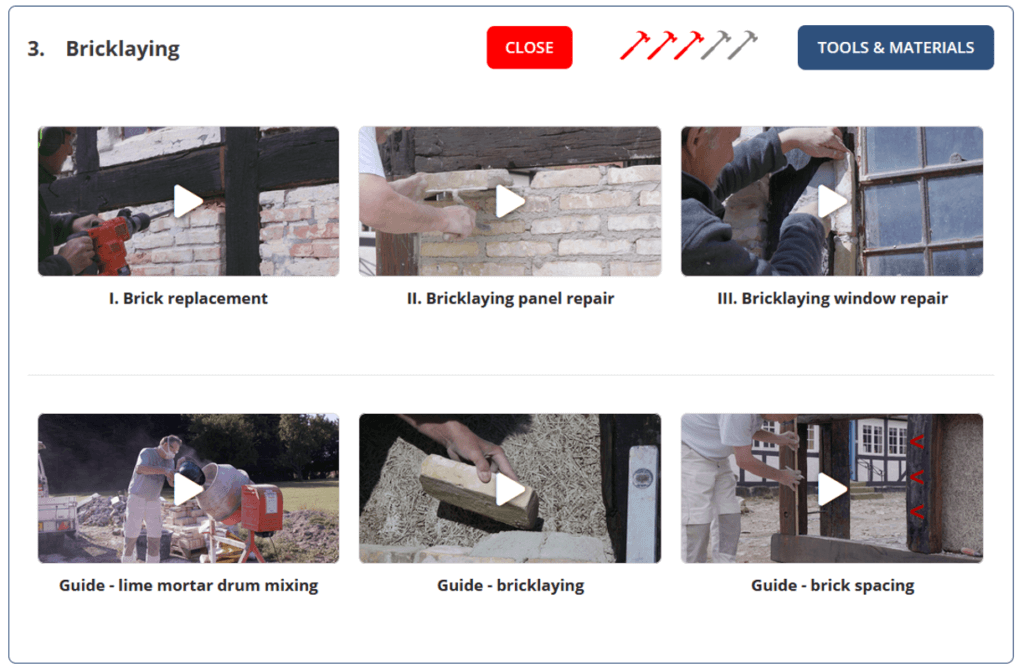 3. Bricklaying

CLOSE

TOOLS & MATERIALS

I. Brick replacement

II. Bricklaying panel repair

III. Bricklaying window repair

Guide - lime mortar drum mixing

Guide - bricklaying

Guide - brick spacing